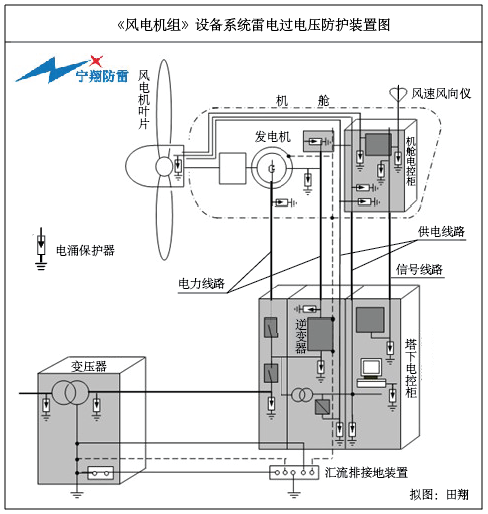 《风电机组》设备系统雷电过电压防护装置图

宁翔防雷

风电机叶片

机 舱

风速风向仪

发电机

G

机舱电控柜

电涌保护器

供电线路

信号线路

电力线路

逆变器

塔下电控柜

变压器

汇流排接地装置

拟图：田翔